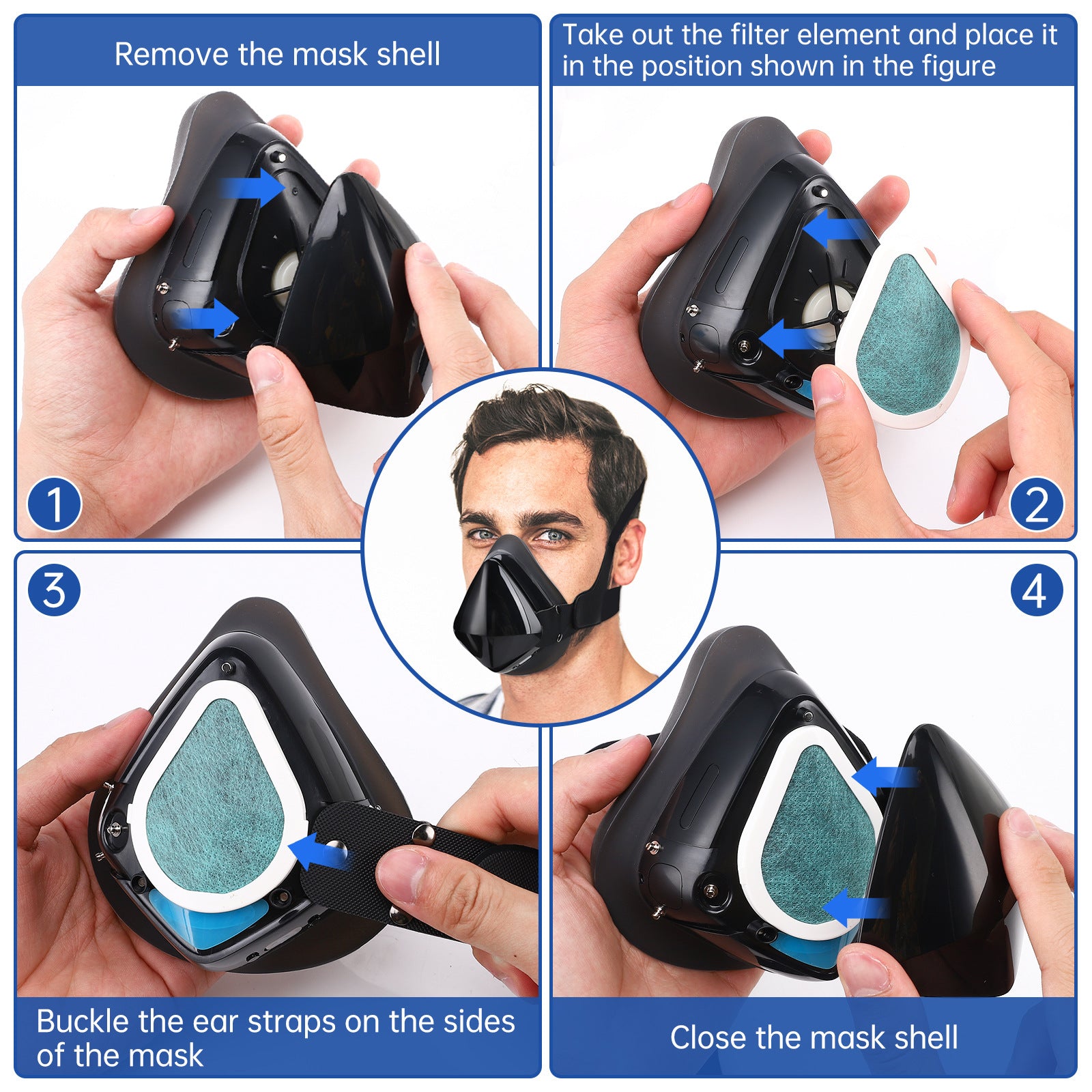 Remove the mask shell

1

Take out the filter element and place it in the position shown in the figure

2

3

Buckle the ear straps on the sides of the mask

4

Close the mask shell